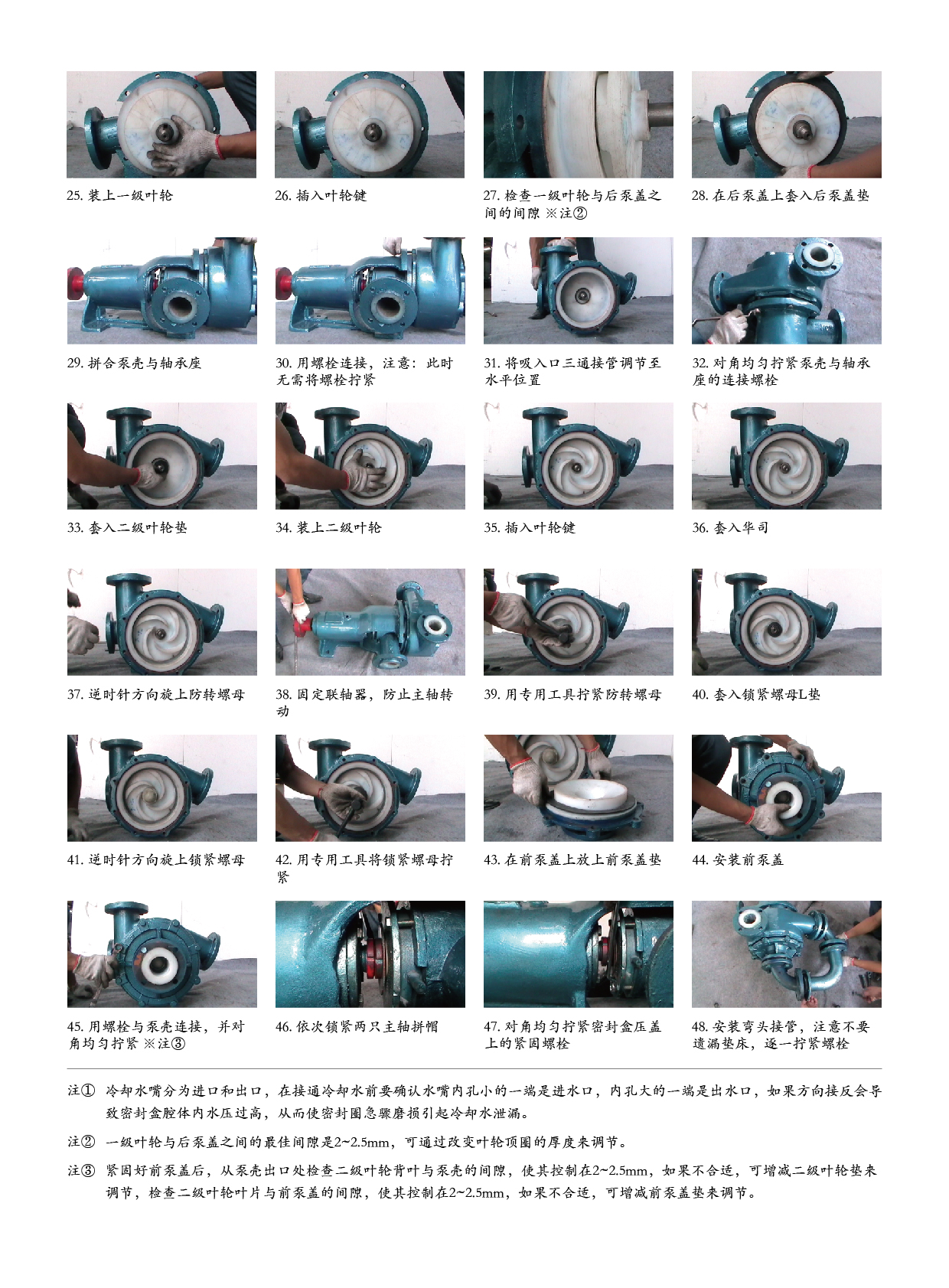 25. 装上一级叶轮

26. 插入叶轮键

27. 检查一级叶轮与后泵盖之间的间隙 ※注②

28. 在后泵盖上套入后泵盖垫

29. 拼合泵壳与轴承座

30. 用螺栓连接，注意：此时无需将螺栓拧紧

31. 将吸入口三通接管调节至水平位置

32. 对角均匀拧紧泵壳与轴承座的连接螺栓

33. 套入二级叶轮垫

34. 装上二级叶轮

35. 插入叶轮键

36. 套入华司

37. 逆时针方向旋上防转螺母

38. 固定联轴器，防止主轴转动

39. 用专用工具拧紧防转螺母

40. 套入锁紧螺母L垫

41. 逆时针方向旋上锁紧螺母

42. 用专用工具将锁紧螺母拧紧

43. 在前泵盖上放上前泵盖垫

44. 安装前泵盖

45. 用螺栓与泵壳连接，并对角均匀拧紧 ※注③

46. 依次锁紧两只主轴拼帽

47. 对角均匀拧紧密封盒压盖上的紧固螺栓

48. 安装弯头接管，注意不要遗漏垫床，逐一拧紧螺栓

注① 冷却水嘴分为进口和出口，在接通冷却水前要确认水嘴内孔小的一端是进水口，内孔大的一端是出水口，如果方向接反会导致密封盒腔体内水压过高，从而使密封圈急骤磨损引起冷却水泄漏。

注② 一级叶轮与后泵盖之间的最佳间隙是2~2.5mm，可通过改变叶轮顶圈的厚度来调节。

注③ 紧固好前泵盖后，从泵壳出口处检查二级叶轮背叶与泵壳的间隙，使其控制在2~2.5mm，如果不合适，可增减二级叶轮垫来调节，检查二级叶轮叶片与前泵盖的间隙，使其控制在2~2.5mm，如果不合适，可增减前泵盖垫来调节。